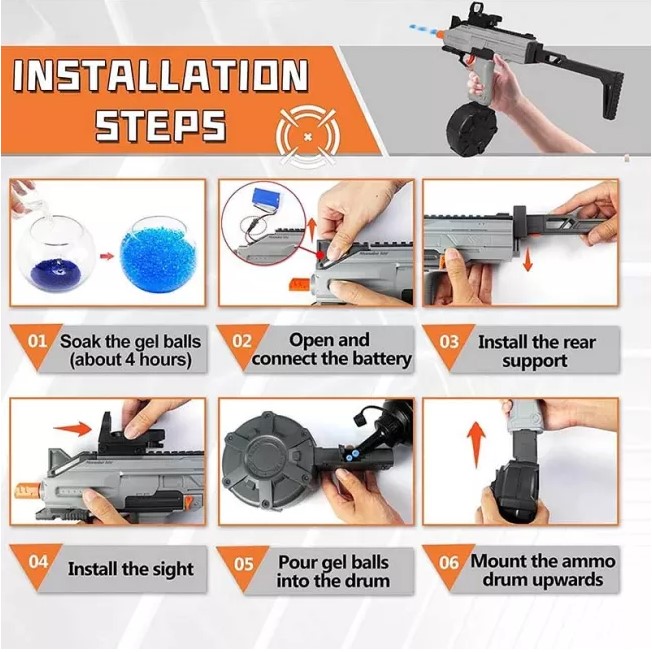 INSTALLATION STEPS

01 Soak the gel balls (about 4 hours)

02 Open and connect the battery

03 Install the rear support

04 Install the sight

05 Pour gel balls into the drum

06 Mount the ammo drum upwards