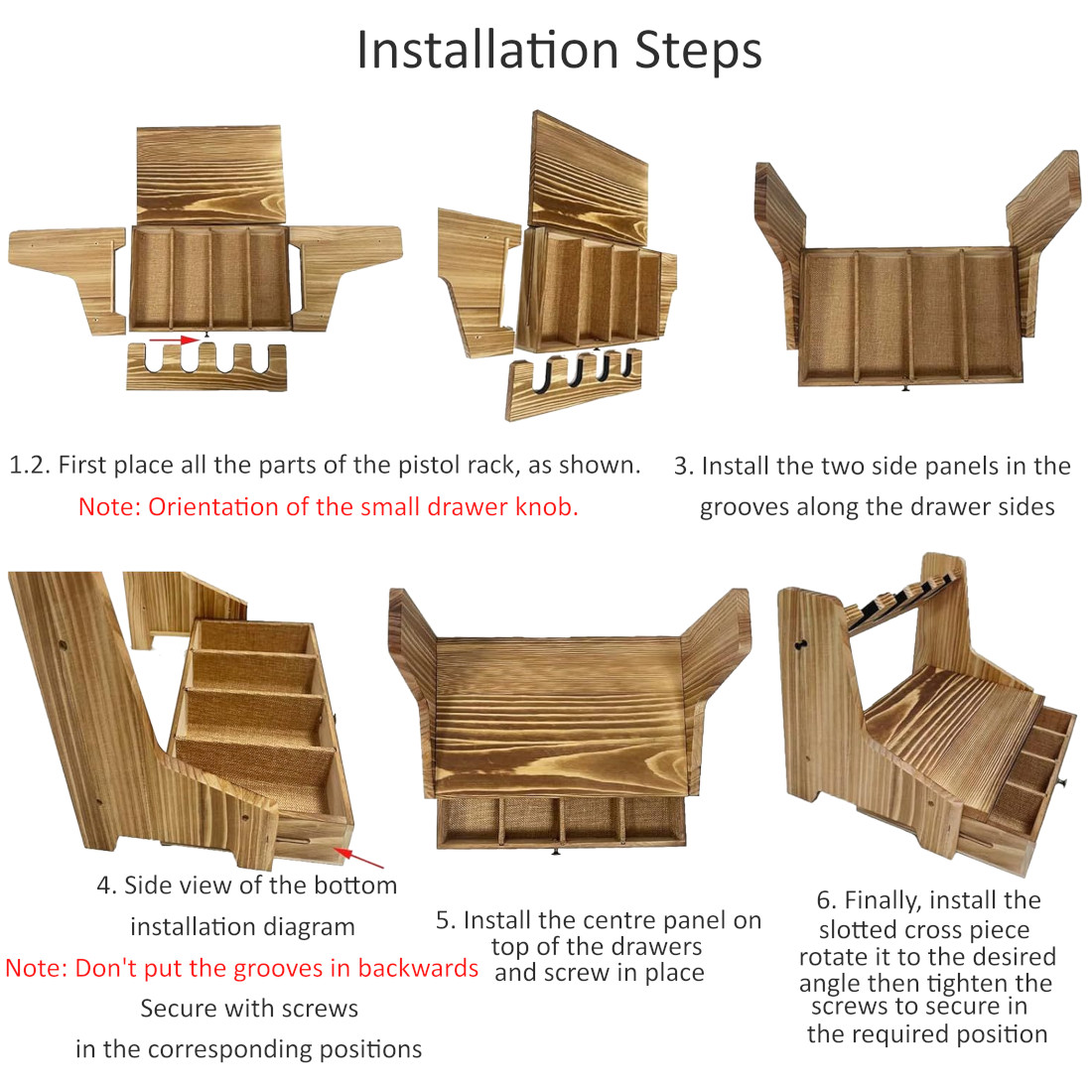 Installation Steps

1.2. First place all the parts of the pistol rack, as shown.
Note: Orientation of the small drawer knob.

3. Install the two side panels in the grooves along the drawer sides

4. Side view of the bottom installation diagram
Note: Don't put the grooves in backwards
Secure with screws in the corresponding positions

5. Install the centre panel on top of the drawers and screw in place

6. Finally, install the slotted cross piece rotate it to the desired angle then tighten the screws to secure in the required position